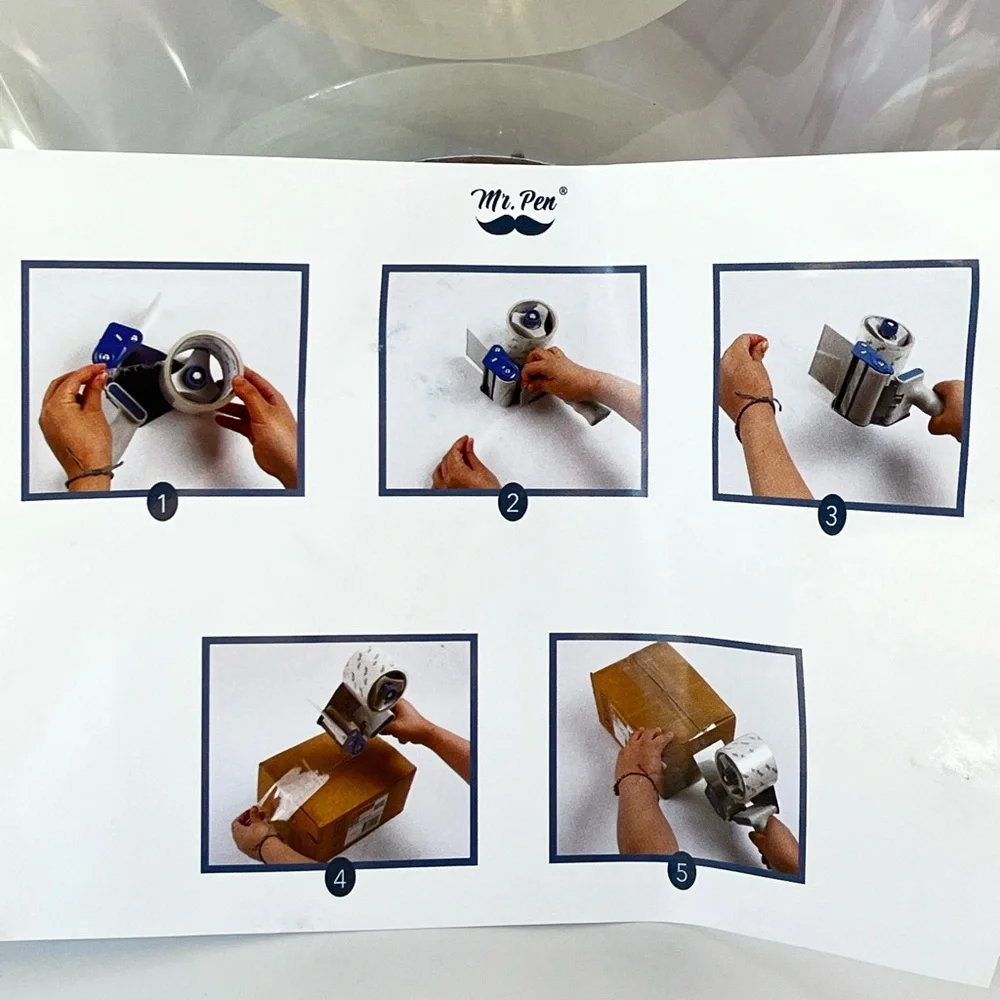 Mr. Pen®

1

2

3

4

5